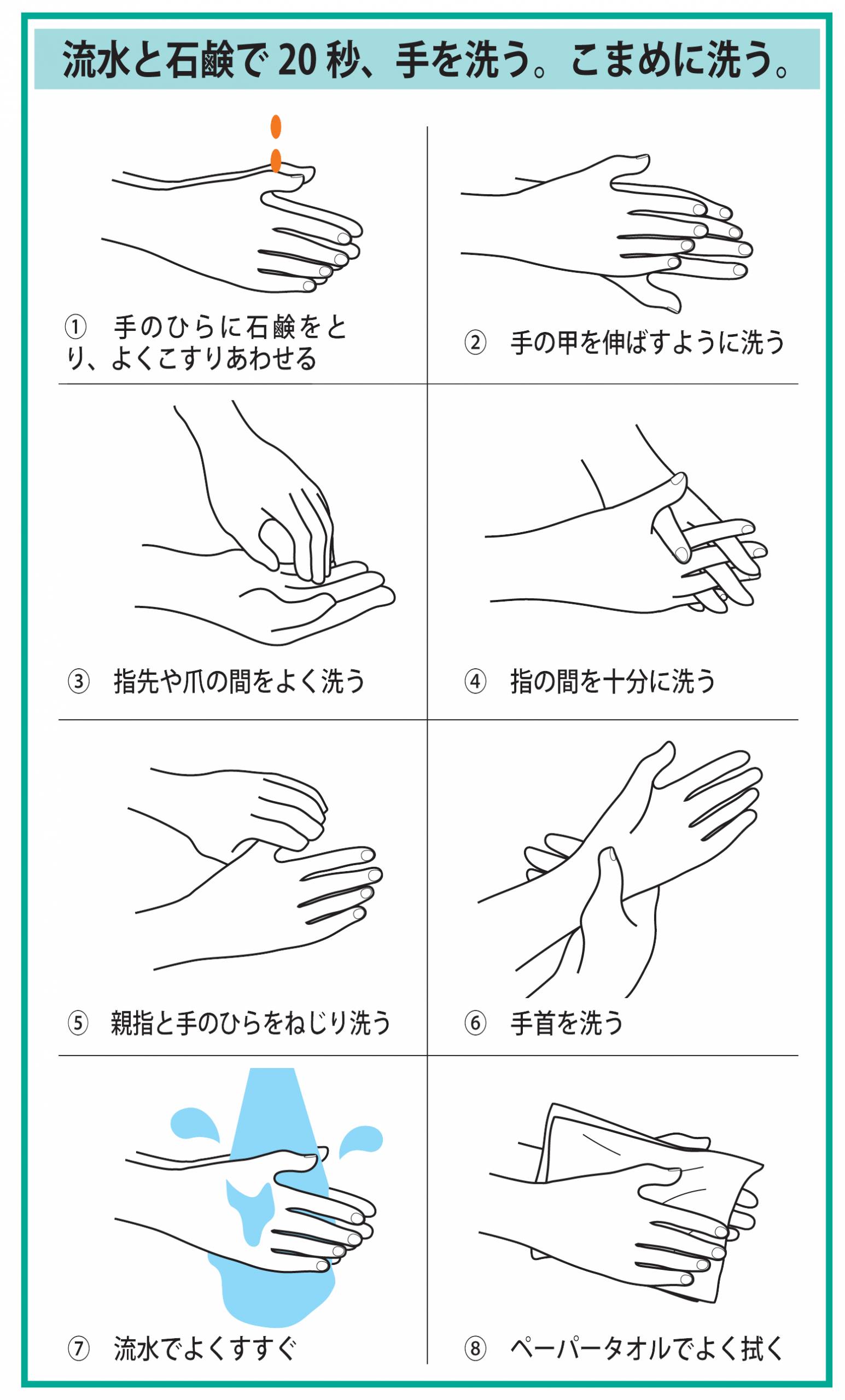 流水と石鹸で 20 秒、手を洗う。こまめに洗う。

① 手のひらに石鹸をとり、よくこすりあわせる

② 手の甲を伸ばすように洗う

③ 指先や爪の間をよく洗う

④ 指の間を十分に洗う

⑤ 親指と手のひらをねじり洗う

⑥ 手首を洗う

⑦ 流水でよくすすぐ

⑧ ペーパータオルでよく拭く